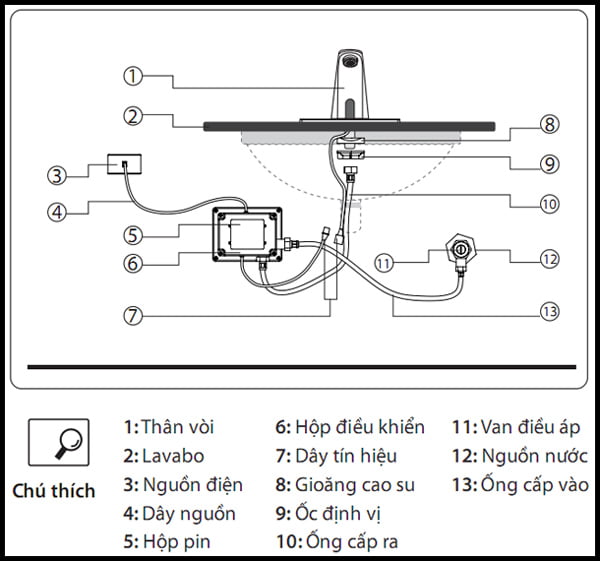 1
2
3
4
5
6
7
8
9
10
11
12
13

Chú thích

1: Thân vòi
2: Lavabo
3: Nguồn điện
4: Dây nguồn
5: Hộp pin

6: Hộp điều khiển
7: Dây tín hiệu
8: Gioăng cao su
9: Ốc định vị
10: Ống cấp ra

11: Van điều áp
12: Nguồn nước
13: Ống cấp vào