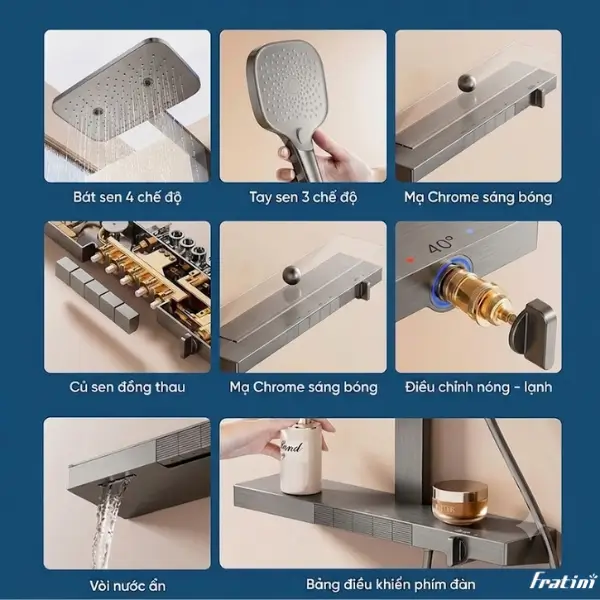 Bát sen 4 chế độ

Tay sen 3 chế độ

Mạ Chrome sáng bóng

40°

Củ sen đồng thau

Mạ Chrome sáng bóng

Điều chỉnh nóng - lạnh

Vòi nước ẩn

Bảng điều khiển phím đàn

Fratini