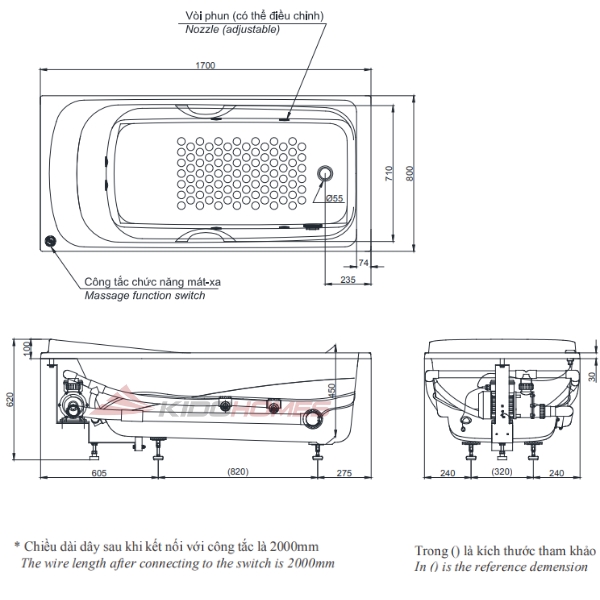 Vòi phun (có thể điều chỉnh)
Nozzle (adjustable)

1700

710

800

Ø55

74

235

Công tắc chức năng mát-xa
Massage function switch

100

620

450

KIDOHOMES

605

(820)

275

30

240

(320)

240

* Chiều dài dây sau khi kết nối với công tắc là 2000mm
The wire length after connecting to the switch is 2000mm

Trong () là kích thước tham khảo
In () is the reference demension