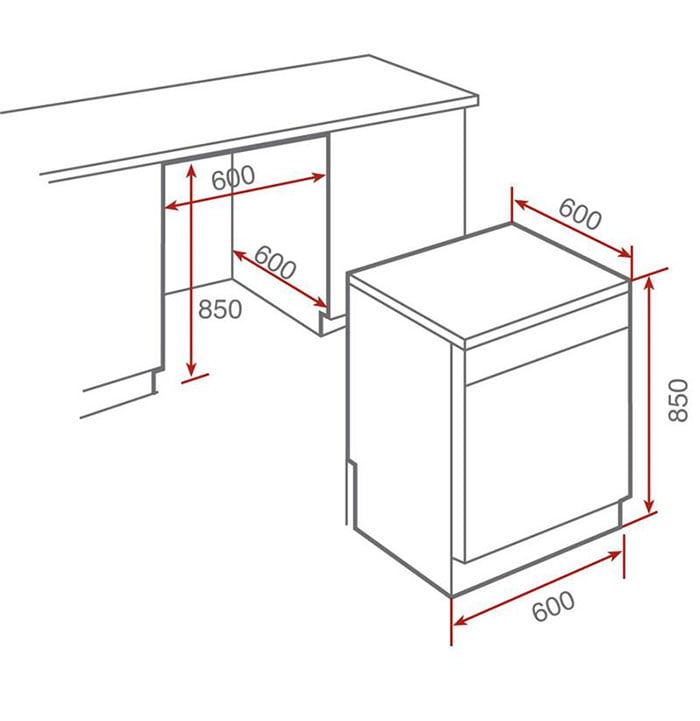 600
600
850
600
850
600