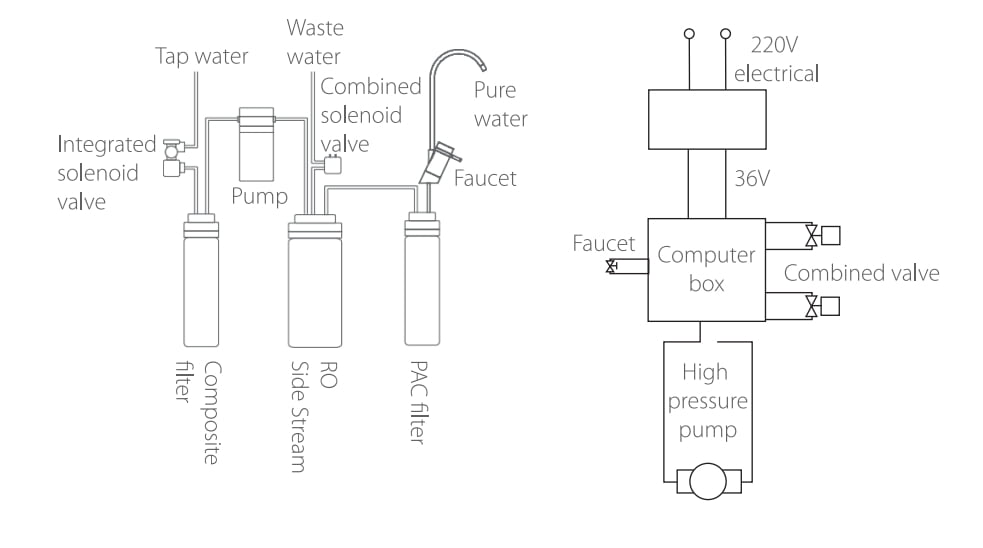 Tap water

Waste water

Combined solenoid valve

Pure water

Integrated solenoid valve

Pump

Faucet

Composite filter

RO Side Stream

PAC filter

220V electrical

36V

Faucet

Computer box

Combined valve

High pressure pump